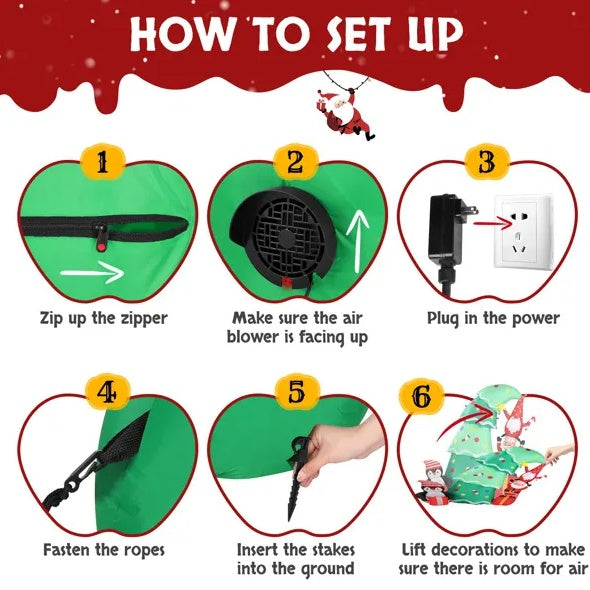 HOW TO SET UP

1
Zip up the zipper

2
Make sure the air blower is facing up

3
Plug in the power

4
Fasten the ropes

5
Insert the stakes into the ground

6
Lift decorations to make sure there is room for air